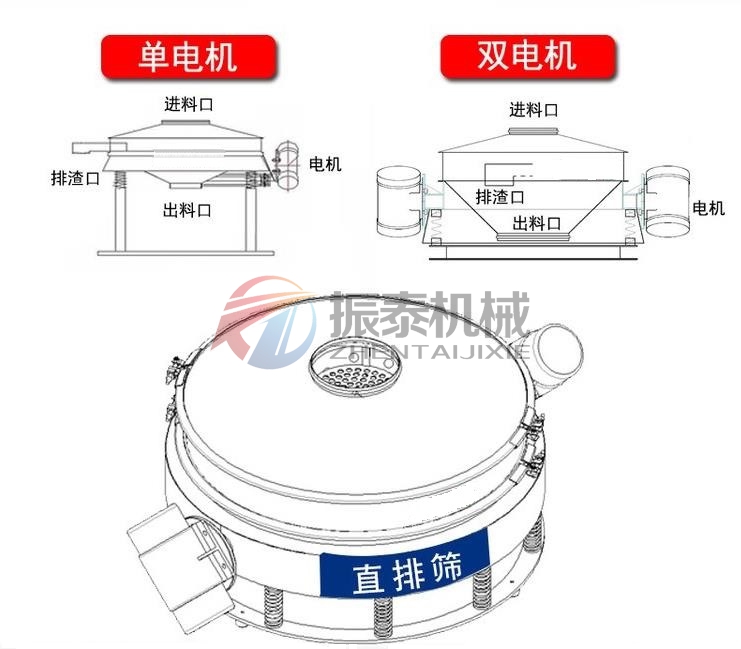 单电机

进料口
排渣口
电机
出料口

双电机

进料口
排渣口
出料口
电机

振泰机械
ZHENTAIJIXIE

直排筛